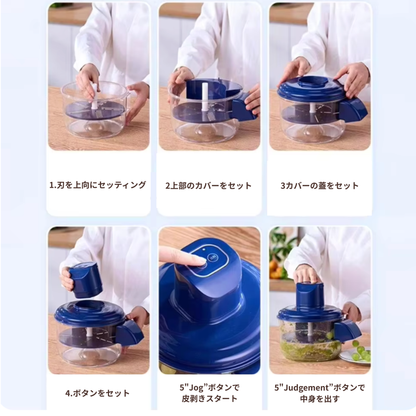 1.刃を上向にセッティング

2上部のカバーをセット

3カバーの蓋をセット

4.ボタンをセット

5"Jog"ボタンで皮剥きスタート

5"Judgement"ボタンで中身を出す