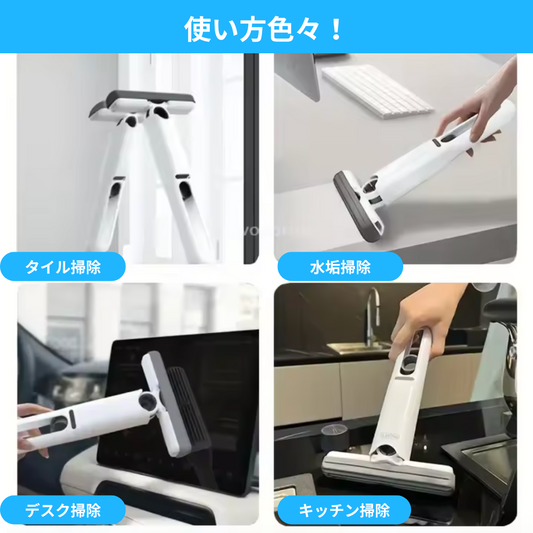 使い方色々！

タイル掃除

水垢掃除

デスク掃除

キッチン掃除