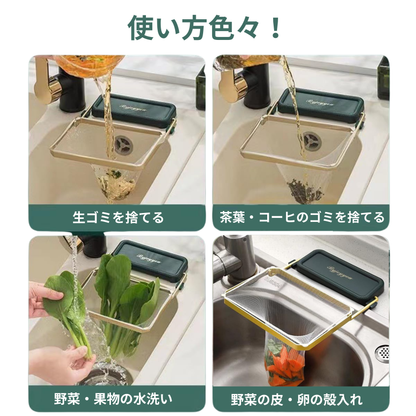 使い方色々！

生ゴミを捨てる

茶葉・コーヒのゴミを捨てる

野菜・果物の水洗い

野菜の皮・卵の殻入れ